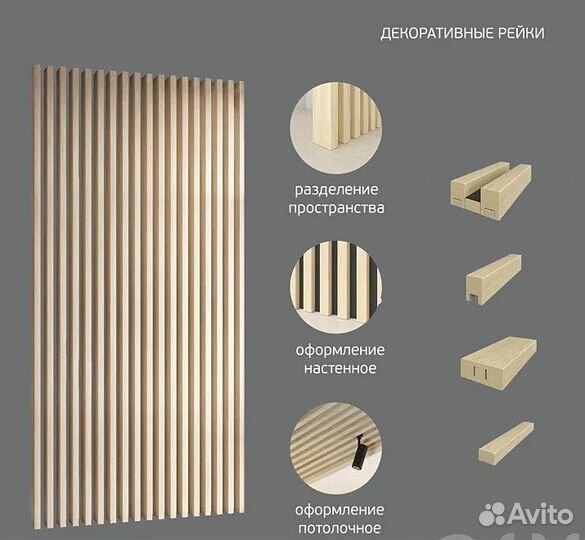 ДЕКОРАТИВНЫЕ РЕЙКИ

разделение пространства

оформление настенное

оформление потолочное

Avito