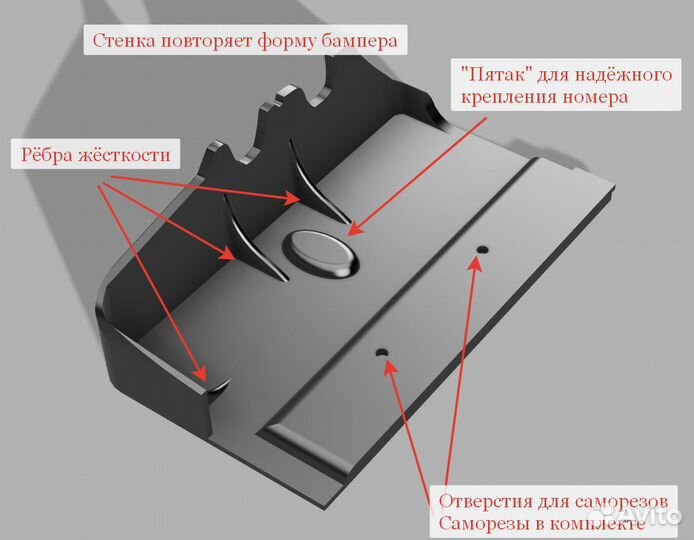 Стенка повторяет форму бампера

"Пятак" для надёжного крепления номера

Рёбра жёсткости

Отверстия для саморезов
Саморезы в комплекте

Avito