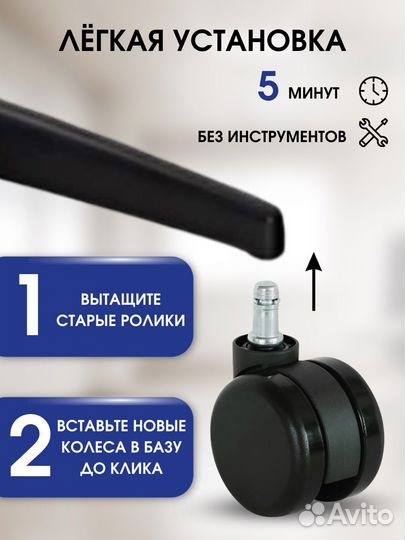 ЛЁГКАЯ УСТАНОВКА

5 МИНУТ

БЕЗ ИНСТРУМЕНТОВ

1 ВЫТАЩИТЕ СТАРЫЕ РОЛИКИ

2 ВСТАВЬТЕ НОВЫЕ КОЛЕСА В БАЗУ ДО КЛИКА

Avito