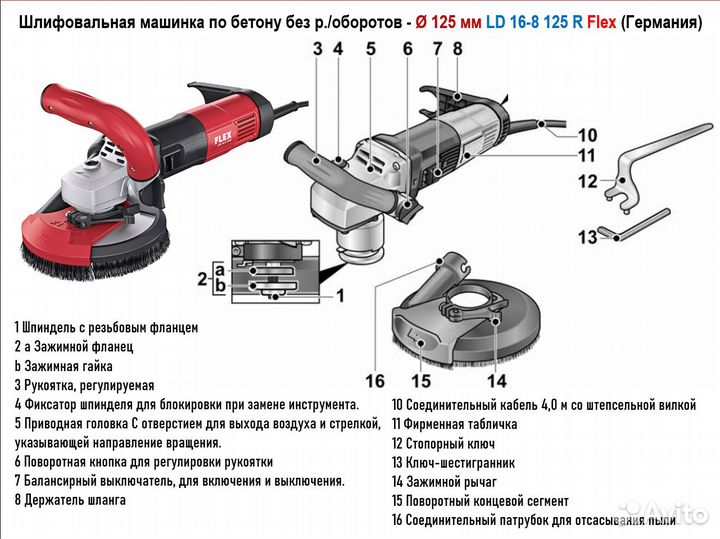 Шлифовальная машинка по бетону без р./оборотов - Ø 125 мм LD 16-8 125 R Flex (Германия)

FLEX

3 4 5 6 7 8

10

11

12

13

2 a
b

1

16 15 14

1 Шпиндель с резьбовым фланцем
2 a Зажимной фланец
b Зажимная гайка
3 Рукоятка, регулируемая
4 Фиксатор шпинделя для блокировки при замене инструмента.
5 Приводная головка С отверстием для выхода воздуха и стрелкой, указывающей направление вращения.
6 Поворотная кнопка для регулировки рукоятки
7 Балансирный выключатель, для включения и выключения.
8 Держатель шланга

10 Соединительный кабель 4,0 м со штепсельной вилкой
11 Фирменная табличка
12 Стопорный ключ
13 Ключ-шестигранник
14 Зажимной рычаг
15 Поворотный концевой сегмент
16 Соединительный патрубок для отсасывания пыли

Avito