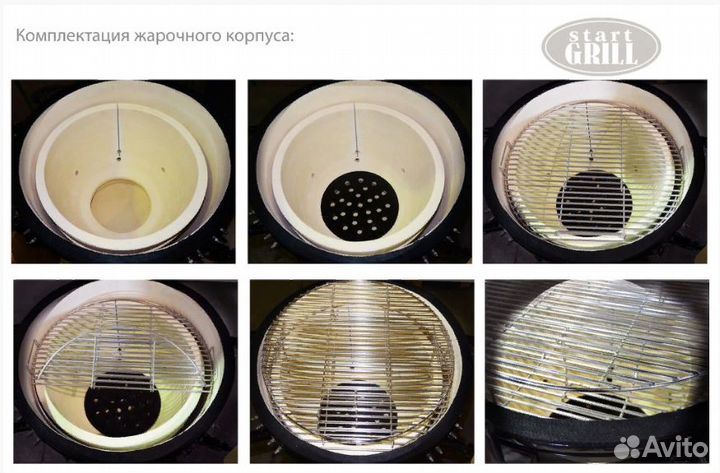 Комплектация жарочного корпуса:

start GRILL

Avito