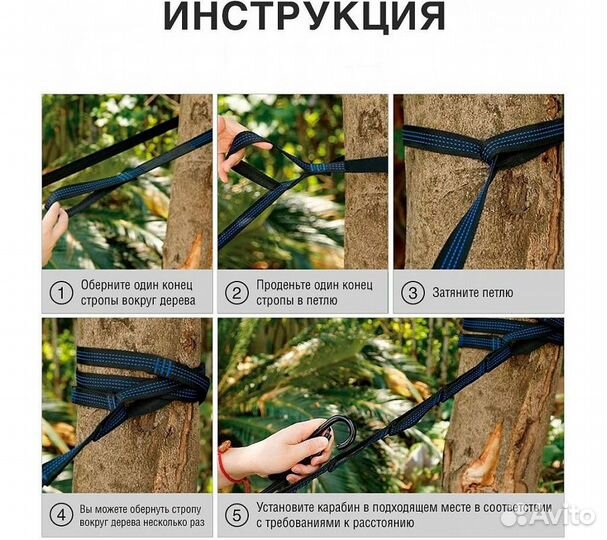 ИНСТРУКЦИЯ

1 Оберните один конец стропы вокруг дерева

2 Проденьте один конец стропы в петлю

3 Затяните петлю

4 Вы можете обернуть стропу вокруг дерева несколько раз

5 Установите карабин в подходящем месте в соответствии с требованиями к расстоянию

Avito