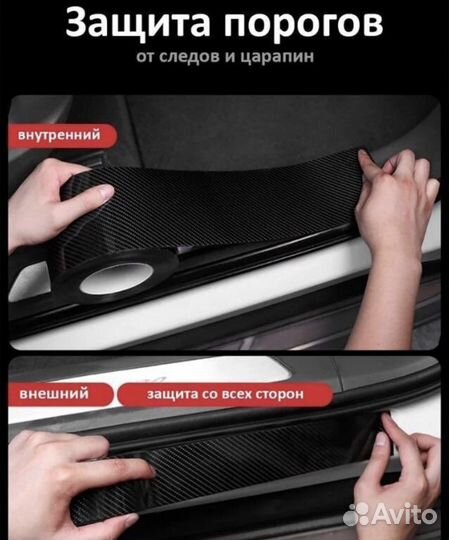 Защита порогов
от следов и царапин

внутренний

внешний

защита со всех сторон

Avito