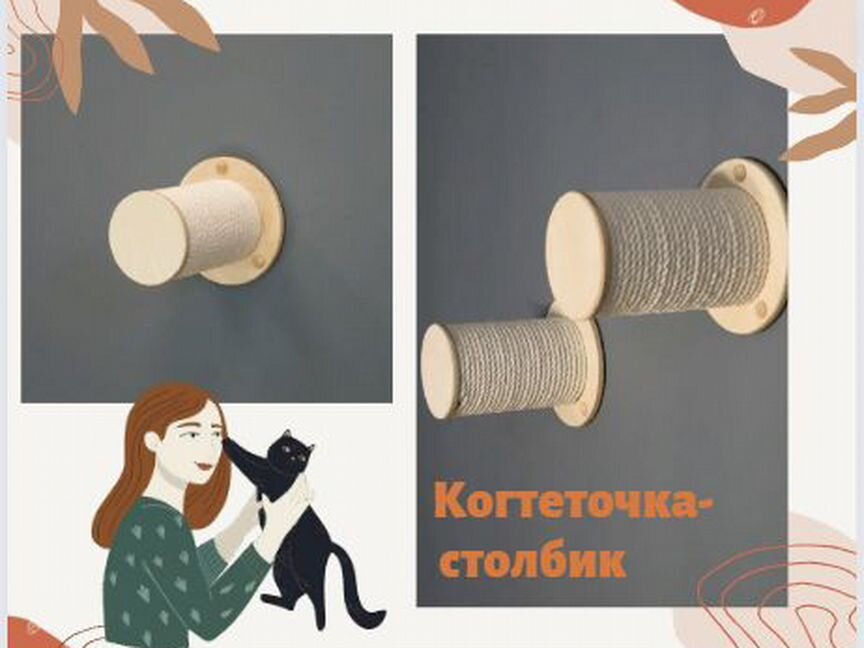 Когтеточка-столбик