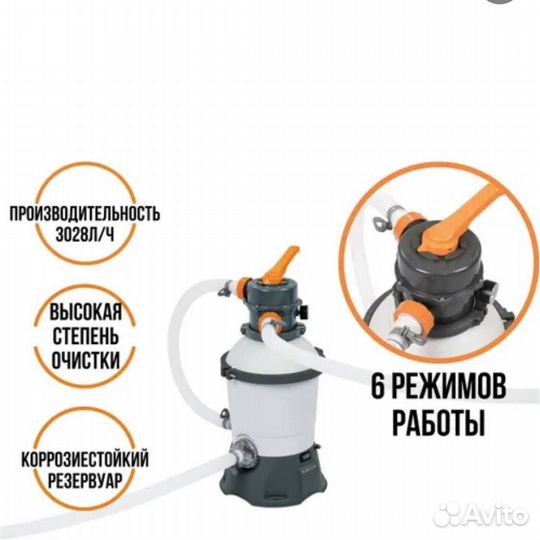 ПРОИЗВОДИТЕЛЬНОСТЬ 3028Л/Ч

ВЫСОКАЯ СТЕПЕНЬ ОЧИСТКИ

КОРРОЗИЕСТОЙКИЙ РЕЗЕРВУАР

6 РЕЖИМОВ РАБОТЫ

Avito