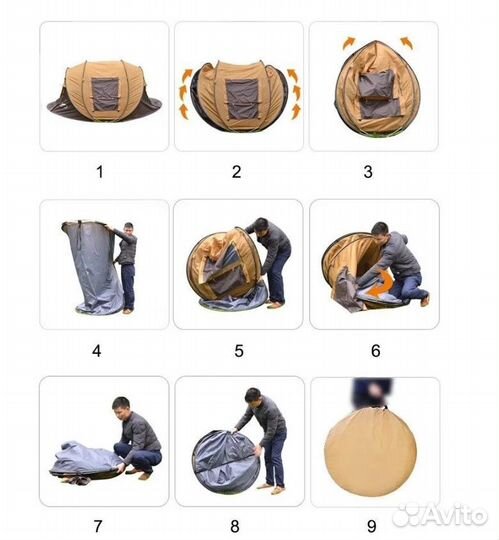 1

2

3

4

5

6

7

8

9

Avito