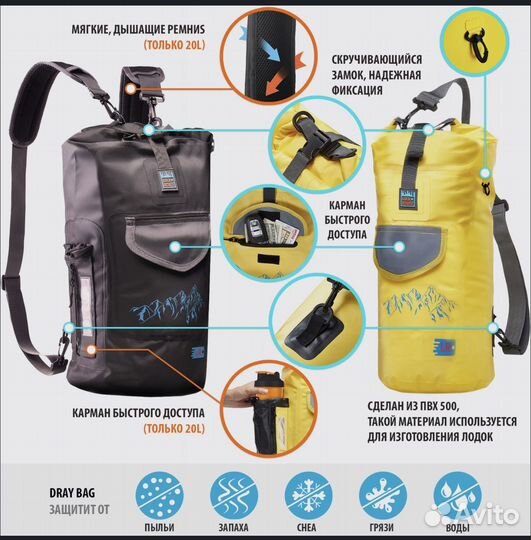 МЯГКИЕ, ДЫШАЩИЕ РЕМНИS
(ТОЛЬКО 20L)

СКРУЧИВАЮЩИЙСЯ ЗАМОК, НАДЕЖНАЯ ФИКСАЦИЯ

КАРМАН БЫСТРОГО ДОСТУПА

КАРМАН БЫСТРОГО ДОСТУПА
(ТОЛЬКО 20L)

СДЕЛАН ИЗ ПВХ 500, ТАКОЙ МАТЕРИАЛ ИСПОЛЬЗУЕТСЯ ДЛЯ ИЗГОТОВЛЕНИЯ ЛОДОК

DRAY BAG
ЗАЩИТИТ ОТ

ПЫЛЬИ
ЗАПАХА
СНЕА
ГРЯЗИ
ВОДЫ

Avito