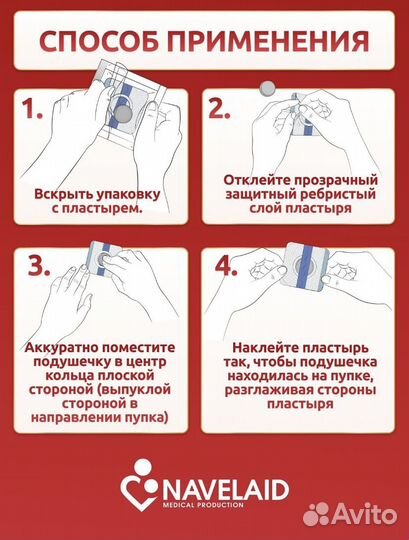 СПОСОБ ПРИМЕНЕНИЯ

1.

Вскрыть упаковку с пластырем.

2.

Отклейте прозрачный защитный ребристый слой пластыря

3.

Аккуратно поместите подушечку в центр кольца плоской стороной (выпуклой стороной в направлении пупка)

4.

Наклейте пластырь так, чтобы подушечка находилась на пупке, разглаживая стороны пластыря

NAVELAID
MEDICAL PRODUCTION

Avito