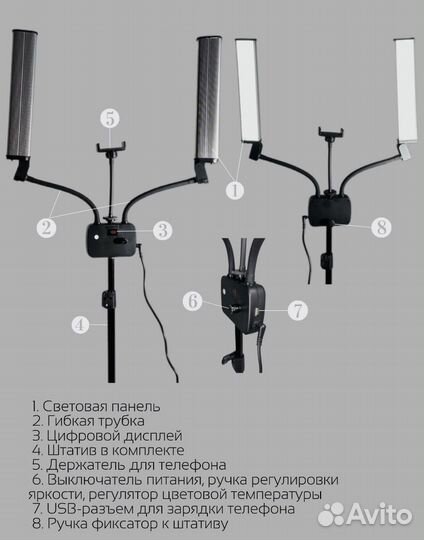 5
1
2
3
8
6
7
4

1. Световая панель
2. Гибкая трубка
3. Цифровой дисплей
4. Штатив в комплекте
5. Держатель для телефона
6. Выключатель питания, ручка регулировки яркости, регулятор цветовой температуры
7. USB-разъем для зарядки телефона
8. Ручка фиксатор к штативу

Avito