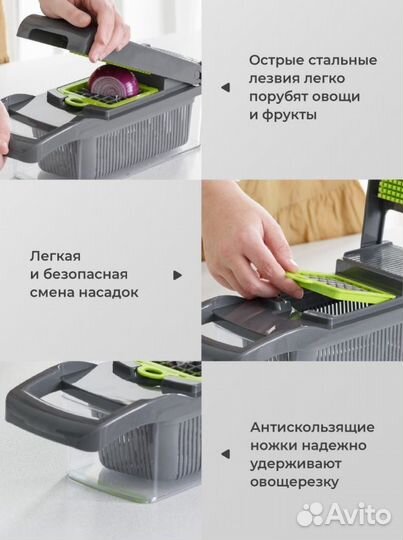 Острые стальные лезвия легко порубят овощи и фрукты

Легкая и безопасная смена насадок

Антискользящие ножки надежно удерживают овощерезку

Avito