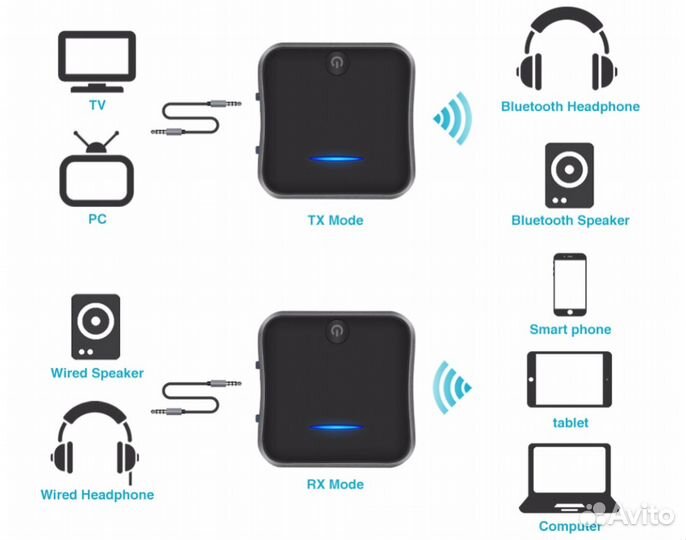 TV

PC

TX Mode

Bluetooth Headphone

Bluetooth Speaker

Wired Speaker

Wired Headphone

RX Mode

Smart phone

tablet

Computer

Avito