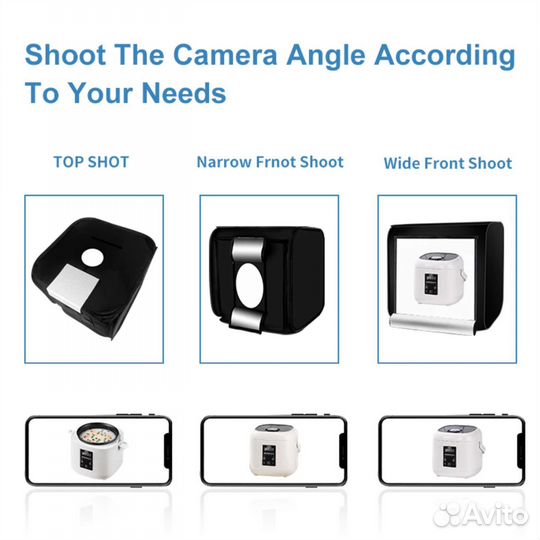 Shoot The Camera Angle According To Your Needs

TOP SHOT

Narrow Frnot Shoot

Wide Front Shoot

Avito