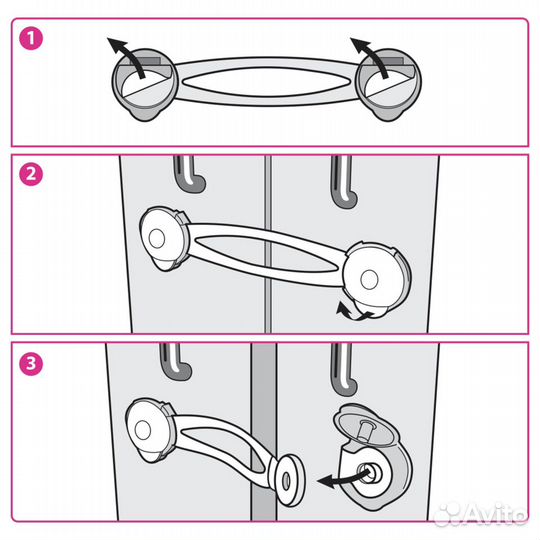 1

2

3

Avito