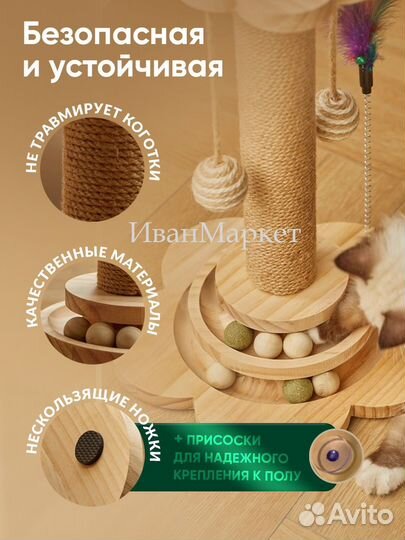 Безопасная и устойчивая

НЕ ТРАВМИРУЕТ КОГОТКИ

ИванМаркет

КАЧЕСТВЕННЫЕ МАТЕРИАЛЫ

НЕСКОЛЬЗЯЩИЕ НОЖКИ

+ ПРИСОСКИ ДЛЯ НАДЕЖНОГО КРЕПЛЕНИЯ К ПОЛУ

Avito