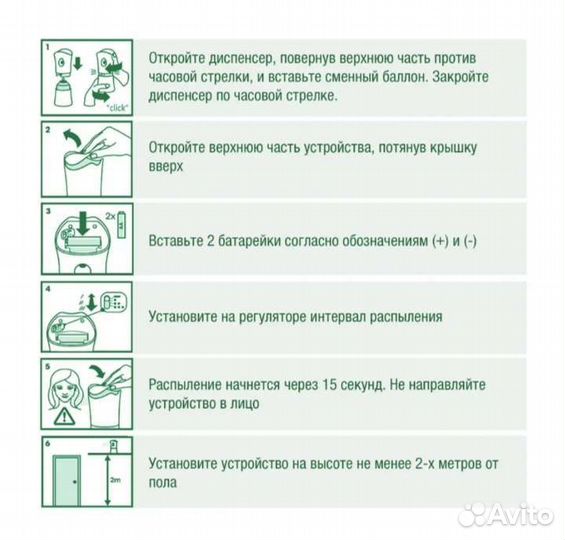 1

"click"

Откройте диспенсер, повернув верхнюю часть против часовой стрелки, и вставьте сменный баллон. Закройте диспенсер по часовой стрелке.

2

Откройте верхнюю часть устройства, потянув крышку вверх

3

2x

Вставьте 2 батарейки согласно обозначениям (+) и (-)

4

Установите на регуляторе интервал распыления

5

Распыление начнется через 15 секунд. Не направляйте устройство в лицо

6

2m

Установите устройство на высоте не менее 2-х метров от пола

Avito