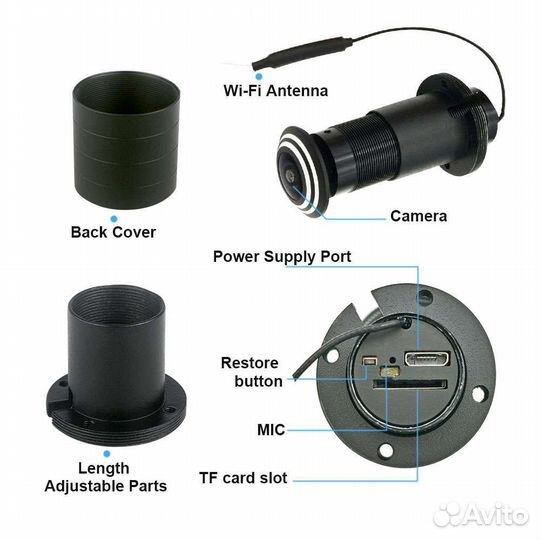 Wi-Fi Antenna

Back Cover

Camera

Power Supply Port

Restore button

MIC

Length Adjustable Parts

TF card slot

Avito