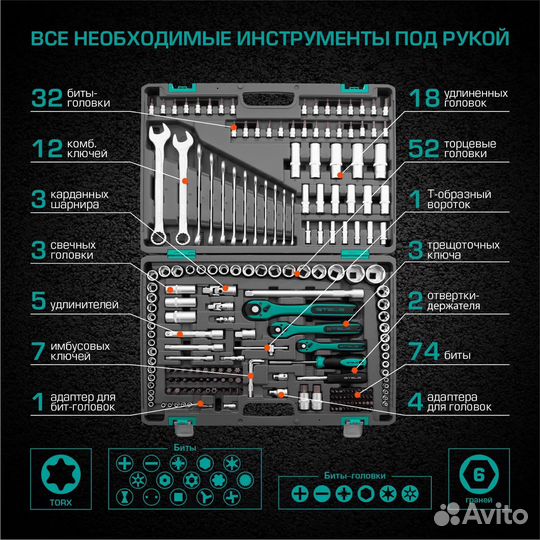 ВСЕ НЕОБХОДИМЫЕ ИНСТРУМЕНТЫ ПОД РУКОЙ

32 биты-головки

12 комб. ключей

3 карданных шарнира

3 свечных головки

5 удлинителей

7 имбусовых ключей

1 адаптер для бит-головок

18 удлиненных головок

52 торцевые головки

1 Т-образный вороток

3 трещоточных ключа

2 отвертки-держателя

74 биты

4 адаптера для головок

TORX

Биты

Биты-головки

6 граней

Avito