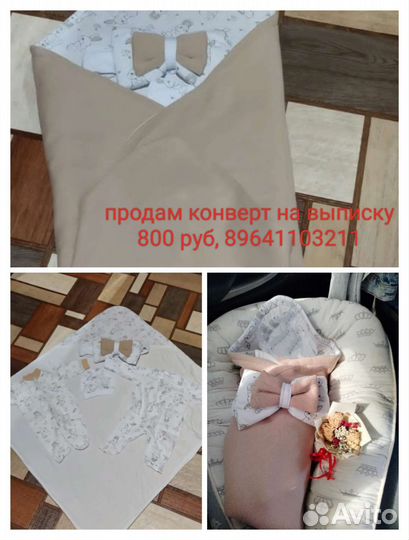 продам конверт на выписку 800 руб, 89641103211

Avito