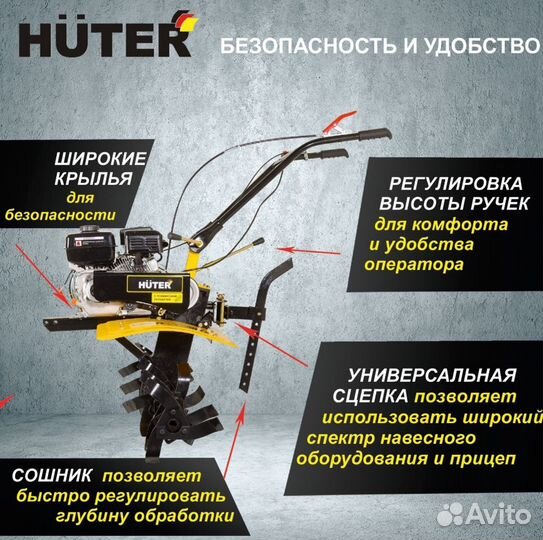 HÜTER

БЕЗОПАСНОСТЬ И УДОБСТВО

ШИРОКИЕ КРЫЛЬЯ для безопасности

РЕГУЛИРОВКА ВЫСОТЫ РУЧЕК для комфорта и удобства оператора

HÜTER

УНИВЕРСАЛЬНАЯ СЦЕПКА позволяет использовать широкий спектр навесного оборудования и прицеп

СОШНИК позволяет быстро регулировать глубину обработки

Avito