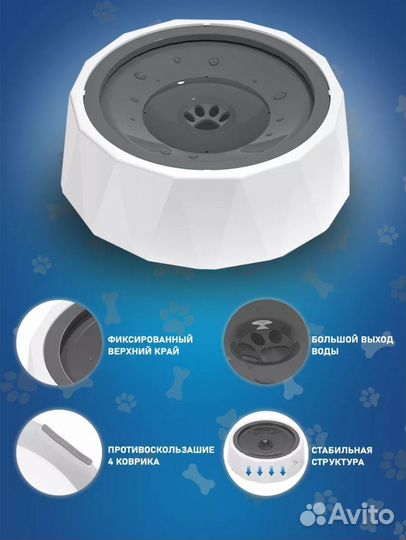 ФИКСИРОВАННЫЙ ВЕРХНИЙ КРАЙ

БОЛЬШОЙ ВЫХОД ВОДЫ

ПРОТИВОСКОЛЬЗАШИЕ 4 КОВРИКА

СТАБИЛЬНАЯ СТРУКТУРА

Avito