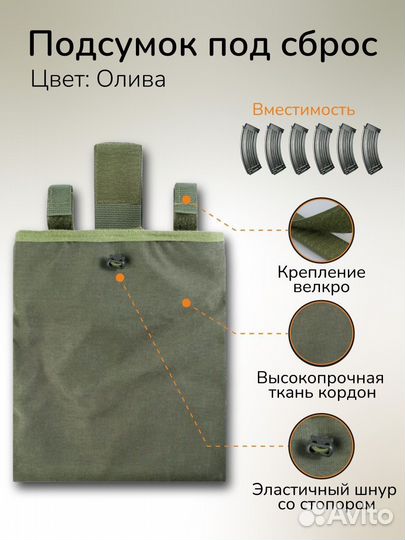 Подсумок под сброс

Цвет: Олива

Вместимость

Крепление велкро

Высокопрочная ткань кордон

Эластичный шнур со стопором

Avito