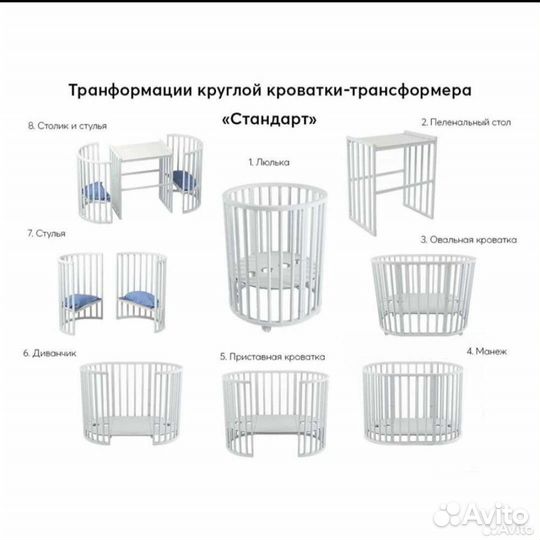 Транформации круглой кроватки-трансформера «Стандарт»

8. Столик и стулья

2. Пеленальный стол

1. Люлька

7. Стулья

3. Овальная кроватка

6. Диванчик

5. Приставная кроватка

4. Манеж

Avito