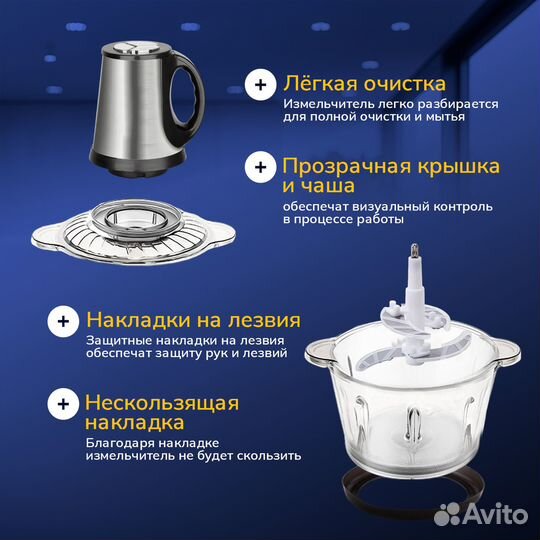 + Лёгкая очистка
Измельчитель легко разбирается для полной очистки и мытья

+ Прозрачная крышка и чаша
обеспечат визуальный контроль в процессе работы

+ Накладки на лезвия
Защитные накладки на лезвия обеспечат защиту рук и лезвий

+ Нескользящая накладка
Благодаря накладке измельчитель не будет скользить

Avito