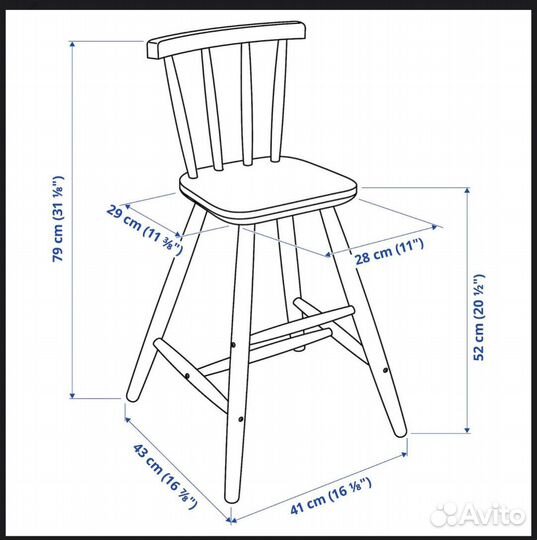 79 cm (31 ⅛")

29 cm (11 ⅜")

28 cm (11")

52 cm (20 ½")

43 cm (16 ⅞")

41 cm (16 ⅛")

Avito