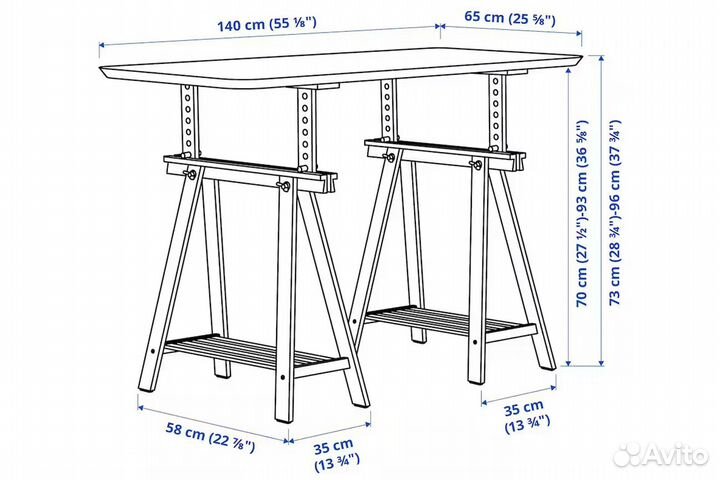 140 cm (55 ⅛")
65 cm (25 ⅝")
70 cm (27 ½")-93 cm (36 ⅝")
73 cm (28 ¾")-96 cm (37 ¾")
58 cm (22 ⅞")
35 cm (13 ¾")
35 cm (13 ¾")
Avito