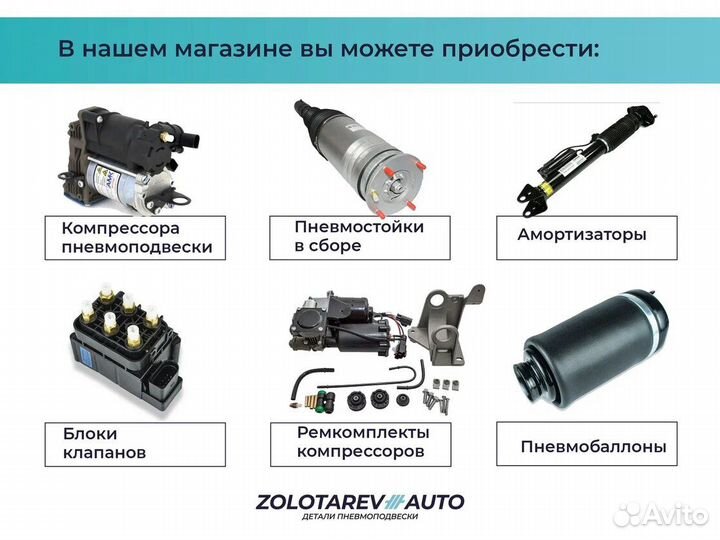 В нашем магазине вы можете приобрести:

Компрессора пневмоподвески

Пневмостойки в сборе

Амортизаторы

Блоки клапанов

Ремкомплекты компрессоров

Пневмобаллоны

ZOLOTAREV AUTO
ДЕТАЛИ ПНЕВМОПОДВЕСКИ

Avito