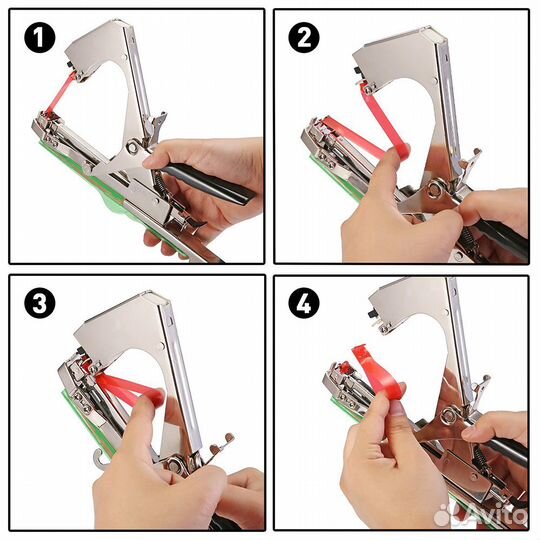 1

2

3

4

Avito