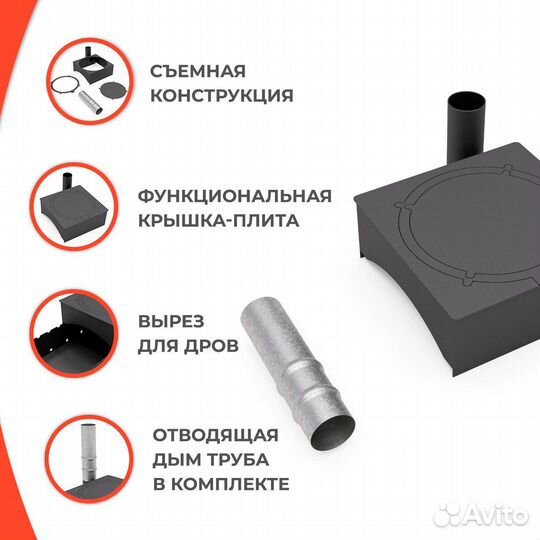 СЪЕМНАЯ КОНСТРУКЦИЯ

ФУНКЦИОНАЛЬНАЯ КРЫШКА-ПЛИТА

ВЫРЕЗ ДЛЯ ДРОВ

ОТВОДЯЩАЯ ДЫМ ТРУБА В КОМПЛЕКТЕ

Avito