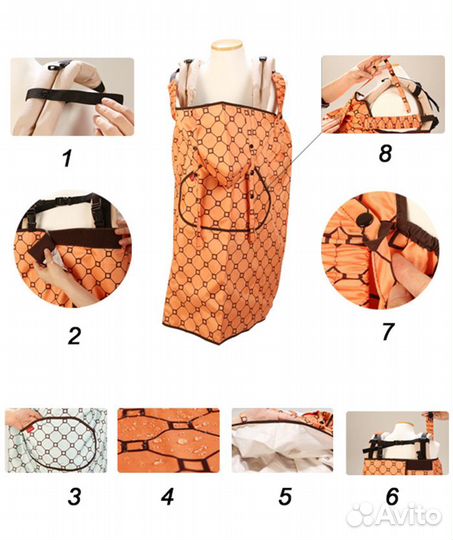 1

8

2

7

3

4

5

6

Avito