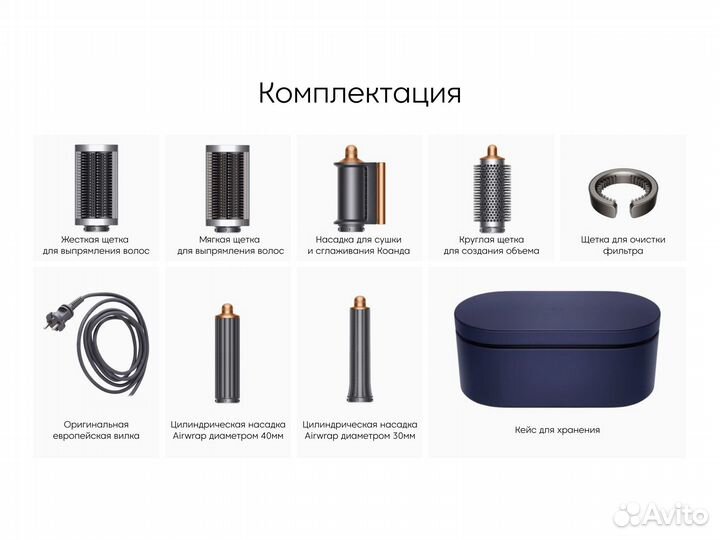 Комплектация

Жесткая щетка для выпрямления волос

Мягкая щетка для выпрямления волос

Насадка для сушки и сглаживания Коанда

Круглая щетка для создания объема

Щетка для очистки фильтра

Оригинальная европейская вилка

Цилиндрическая насадка Airwrap диаметром 40мм

Цилиндрическая насадка Airwrap диаметром 30мм

Кейс для хранения

Avito