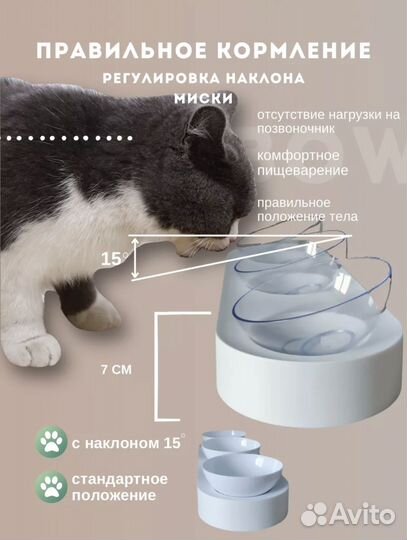 ПРАВИЛЬНОЕ КОРМЛЕНИЕ

РЕГУЛИРОВКА НАКЛОНА МИСКИ

отсутствие нагрузки на позвоночник

комфортное пищеварение

правильное положение тела

15°

7 СМ

с наклоном 15°

стандартное положение

Avito