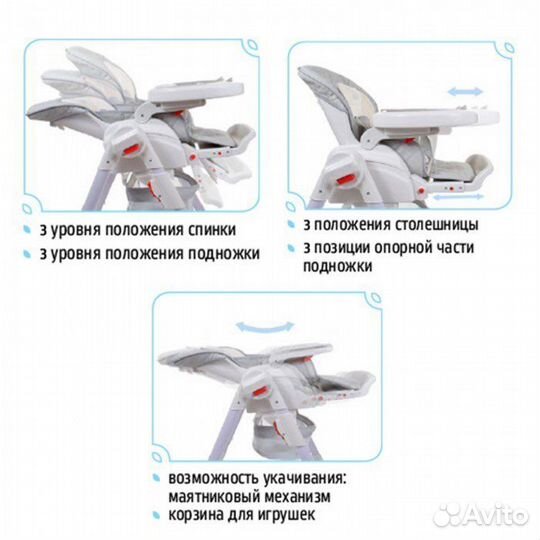 3 уровня положения спинки
3 уровня положения подножки

3 положения столешницы
3 позиции опорной части подножки

возможность укачивания: маятниковый механизм
корзина для игрушек

Avito